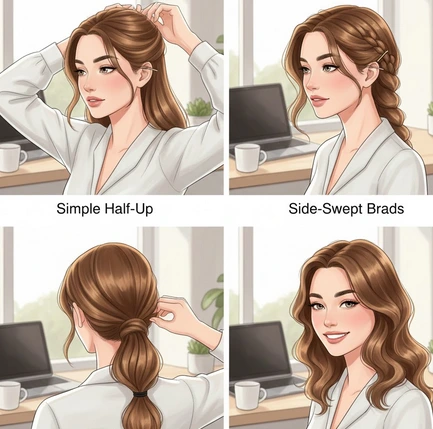 Simple Half-Up

Side-Swept Brads